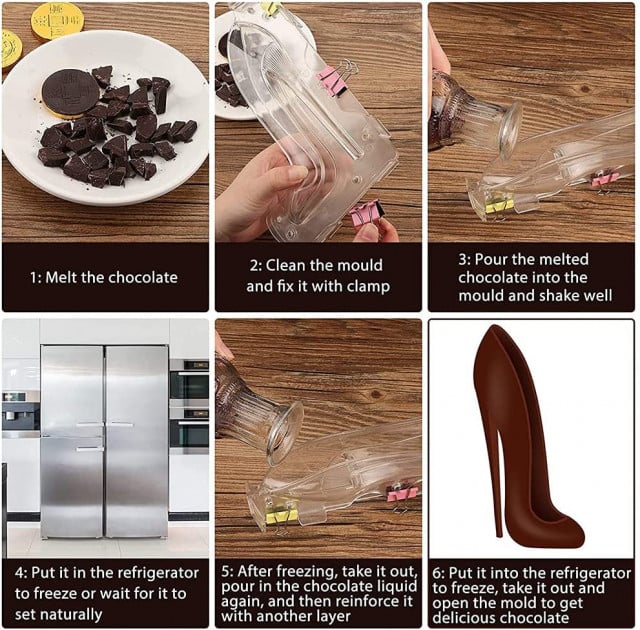 1: Melt the chocolate

2: Clean the mould and fix it with clamp

3: Pour the melted chocolate into the mould and shake well

4: Put it in the refrigerator to freeze or wait for it to set naturally

5: After freezing, take it out, pour in the chocolate liquid again, and then reinforce it with another layer

6: Put it into the refrigerator to freeze, take it out and open the mold to get delicious chocolate